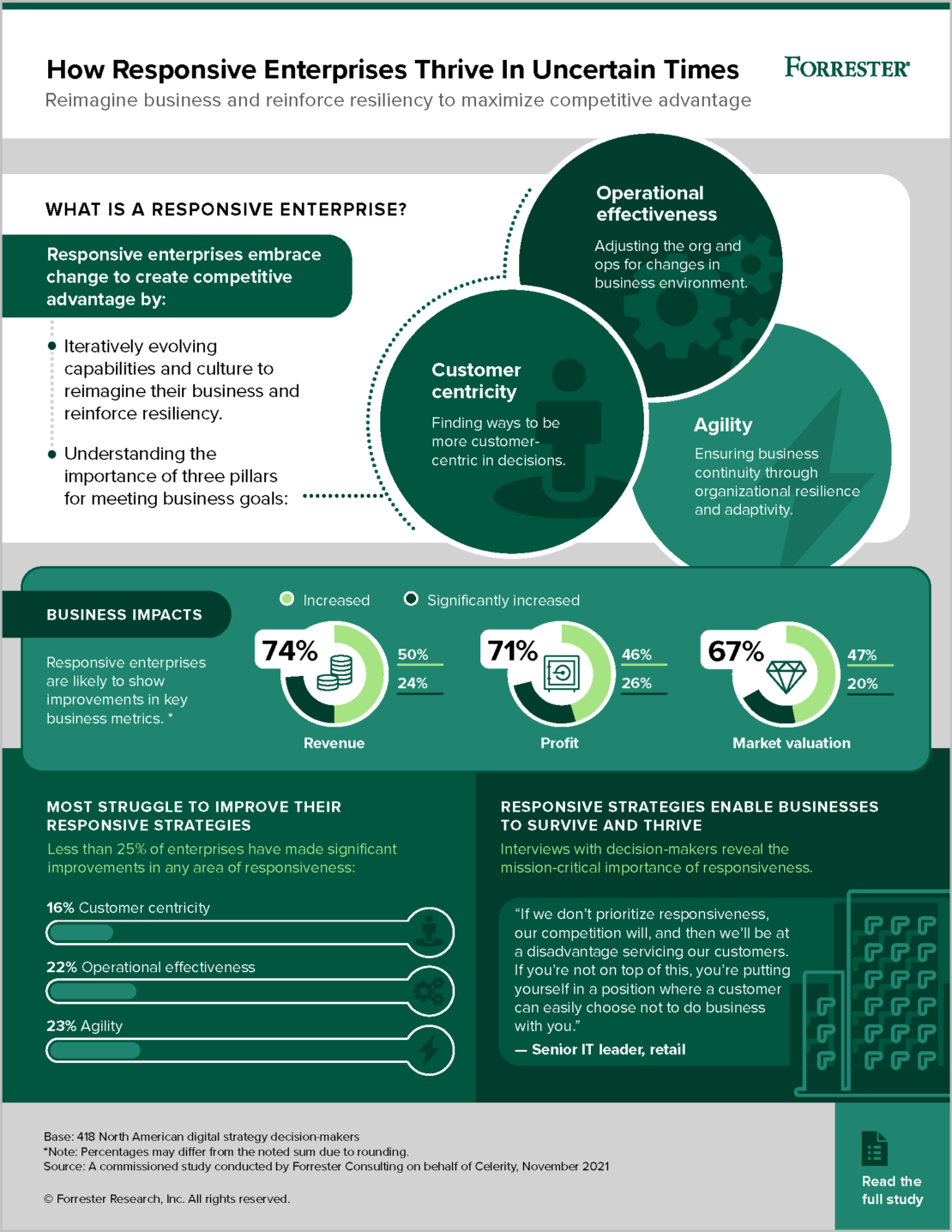 How Responsive Enterprises Thrive In Uncertain Times

FORRESTER®

Reimagine business and reinforce resiliency to maximize competitive advantage

WHAT IS A RESPONSIVE ENTERPRISE?

Responsive enterprises embrace change to create competitive advantage by:

Iteratively evolving capabilities and culture to reimagine their business and reinforce resiliency.

Understanding the importance of three pillars for meeting business goals:

Operational effectiveness

Adjusting the org and ops for changes in business environment.

Customer centricity

Finding ways to be more customer-centric in decisions.

Agility

Ensuring business continuity through organizational resilience and adaptivity.

BUSINESS IMPACTS

Responsive enterprises are likely to show improvements in key business metrics. *

Increased

Significantly increased

74%

50%

24%

Revenue

71%

46%

26%

Profit

67%

47%

20%

Market valuation

MOST STRUGGLE TO IMPROVE THEIR RESPONSIVE STRATEGIES

Less than 25% of enterprises have made significant improvements in any area of responsiveness:

16% Customer centricity

22% Operational effectiveness

23% Agility

RESPONSIVE STRATEGIES ENABLE BUSINESSES TO SURVIVE AND THRIVE

Interviews with decision-makers reveal the mission-critical importance of responsiveness.

"If we don't prioritize responsiveness, our competition will, and then we'll be at a disadvantage servicing our customers. If you're not on top of this, you're putting yourself in a position where a customer can easily choose not to do business with you."

— Senior IT leader, retail

Base: 418 North American digital strategy decision-makers
*Note: Percentages may differ from the noted sum due to rounding.
Source: A commissioned study conducted by Forrester Consulting on behalf of Celerity, November 2021

© Forrester Research, Inc. All rights reserved.

Read the full study